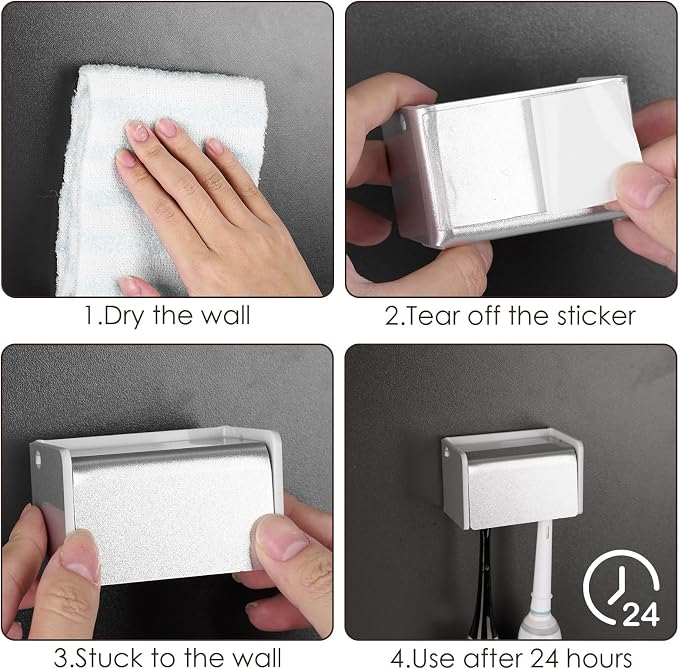 1.Dry the wall

2.Tear off the sticker

3.Stuck to the wall

24

4.Use after 24 hours