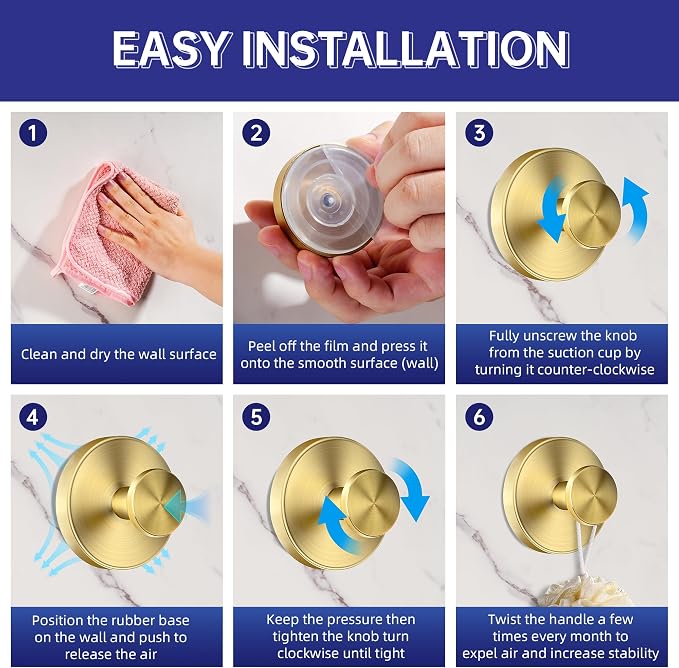 EASY INSTALLATION

1

Clean and dry the wall surface

2

Peel off the film and press it onto the smooth surface (wall)

3

Fully unscrew the knob from the suction cup by turning it counter-clockwise

4

Position the rubber base on the wall and push to release the air

5

Keep the pressure then tighten the knob turn clockwise until tight

6

Twist the handle a few times every month to expel air and increase stability