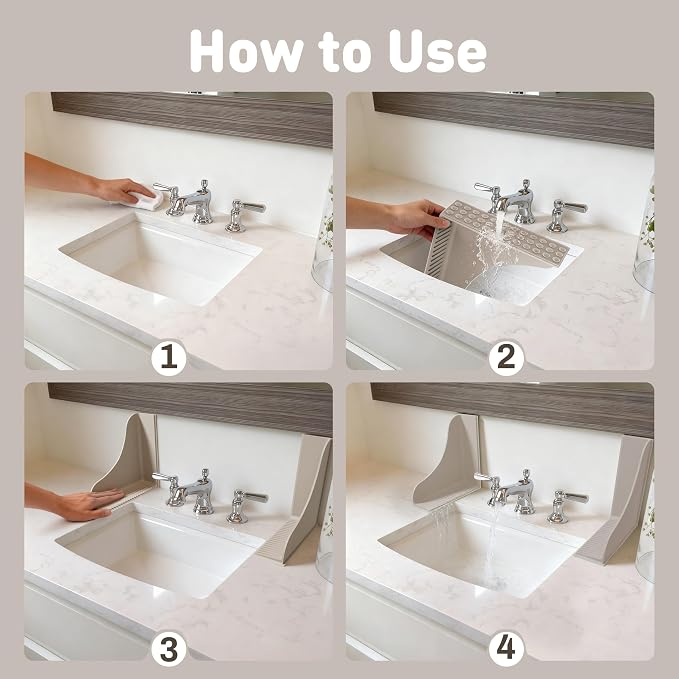 How to Use

1

2

3

4