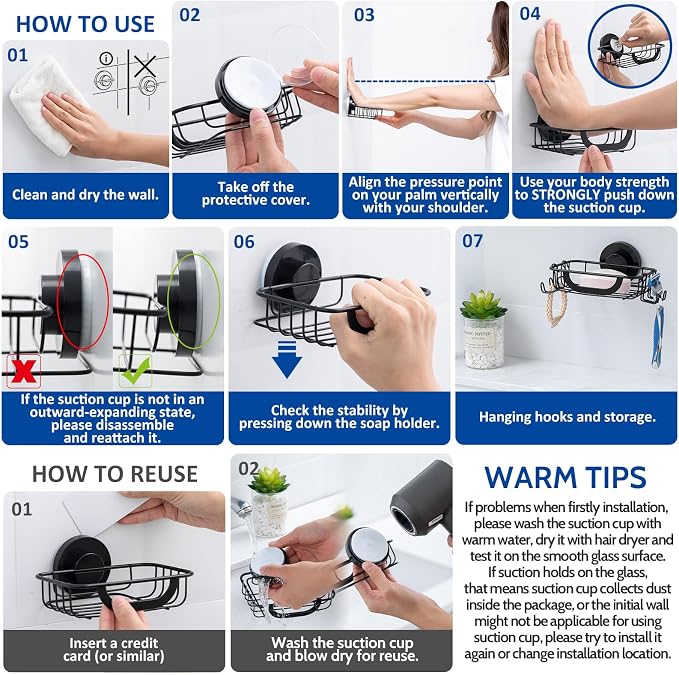 HOW TO USE

01

Clean and dry the wall.

02

Take off the protective cover.

03

Align the pressure point on your palm vertically with your shoulder.

04

Use your body strength to STRONGLY push down the suction cup.

05

If the suction cup is not in an outward-expanding state, please disassemble and reattach it.

06

Check the stability by pressing down the soap holder.

07

Hanging hooks and storage.

HOW TO REUSE

01

Insert a credit card (or similar)

02

Wash the suction cup and blow dry for reuse.

WARM TIPS

If problems when firstly installation, please wash the suction cup with warm water, dry it with hair dryer and test it on the smooth glass surface. If suction holds on the glass, that means suction cup collects dust inside the package, or the initial wall might not be applicable for using suction cup, please try to install it again or change installation location.