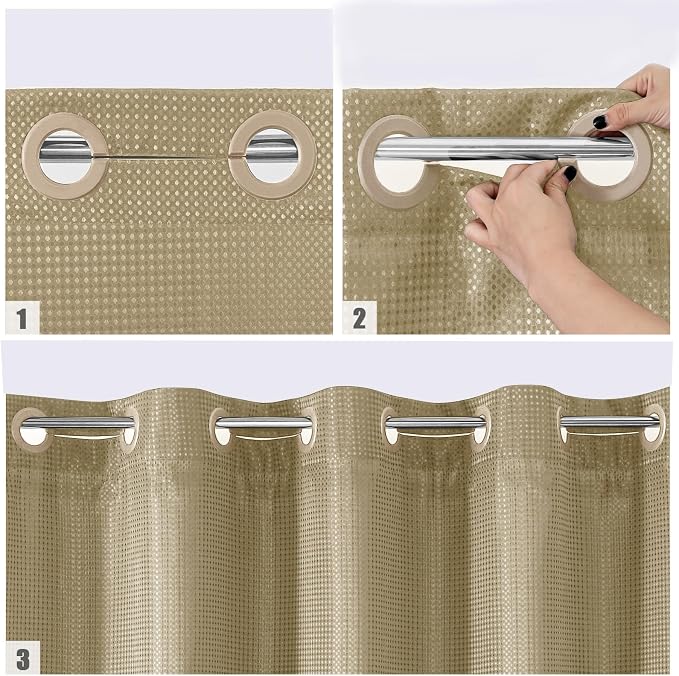 1

2

3