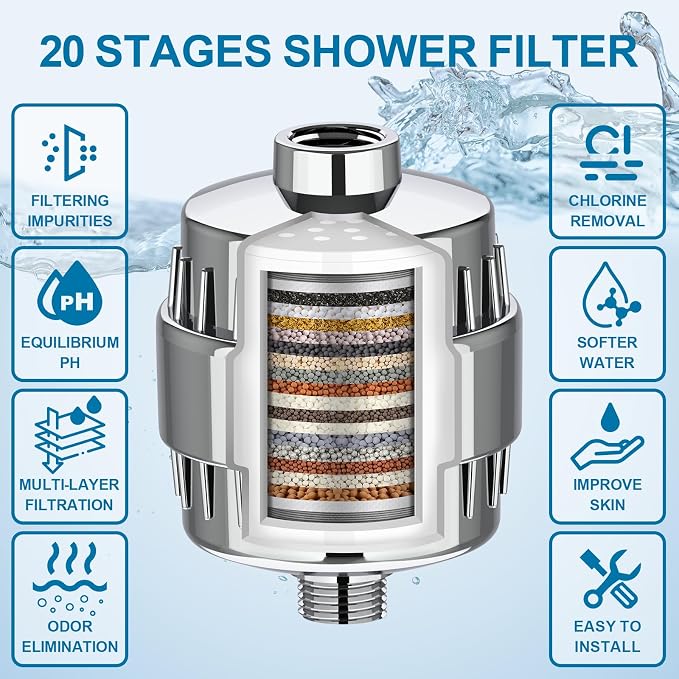 20 STAGES SHOWER FILTER

FILTERING IMPURITIES

PH

EQUILIBRIUM PH

MULTI-LAYER FILTRATION

ODOR ELIMINATION

Cl

CHLORINE REMOVAL

SOFTER WATER

IMPROVE SKIN

EASY TO INSTALL