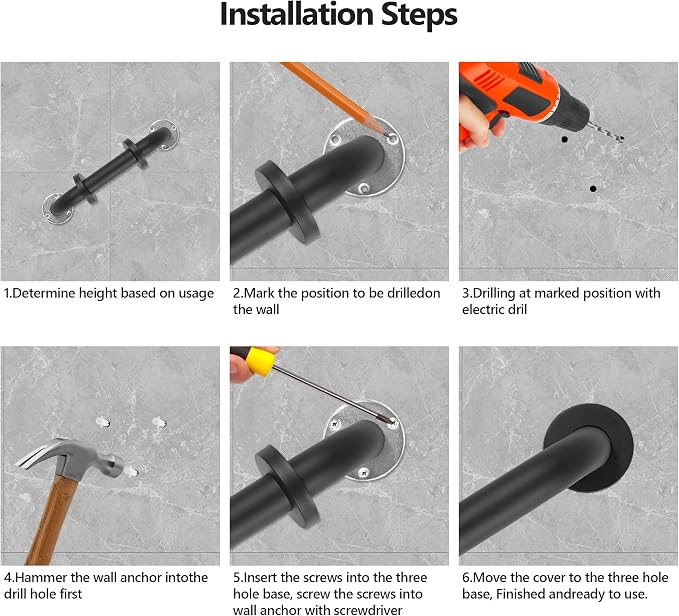 Installation Steps

1.Determine height based on usage

2.Mark the position to be drilledon the wall

3.Drilling at marked position with electric dril

4.Hammer the wall anchor intothe drill hole first

5.Insert the screws into the three hole base, screw the screws into wall anchor with screwdriver

6.Move the cover to the three hole base, Finished andready to use.