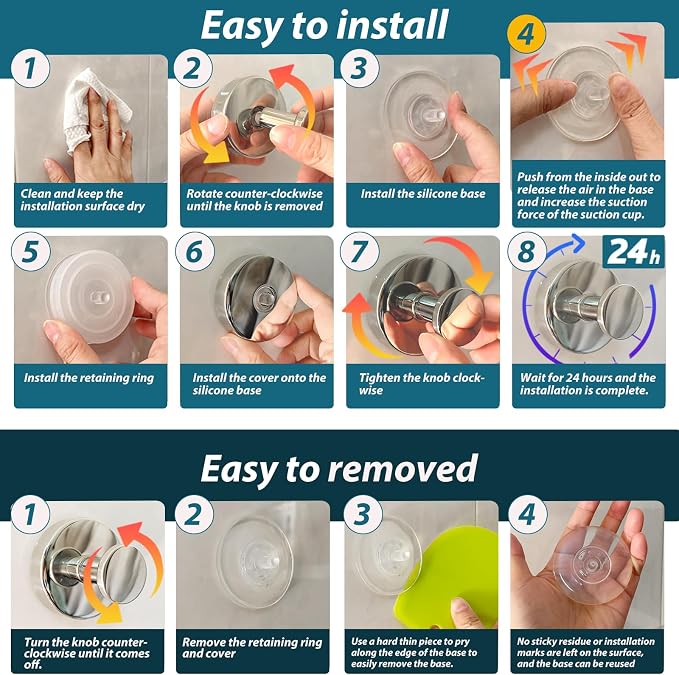 Easy to install

1
Clean and keep the installation surface dry

2
Rotate counter-clockwise until the knob is removed

3
Install the silicone base

4
Push from the inside out to release the air in the base and increase the suction force of the suction cup.

5
Install the retaining ring

6
Install the cover onto the silicone base

7
Tighten the knob clockwise

8
24h
Wait for 24 hours and the installation is complete.

Easy to removed

1
Turn the knob counter-clockwise until it comes off.

2
Remove the retaining ring and cover

3
Use a hard thin piece to pry along the edge of the base to easily remove the base.

4
No sticky residue or installation marks are left on the surface, and the base can be reused