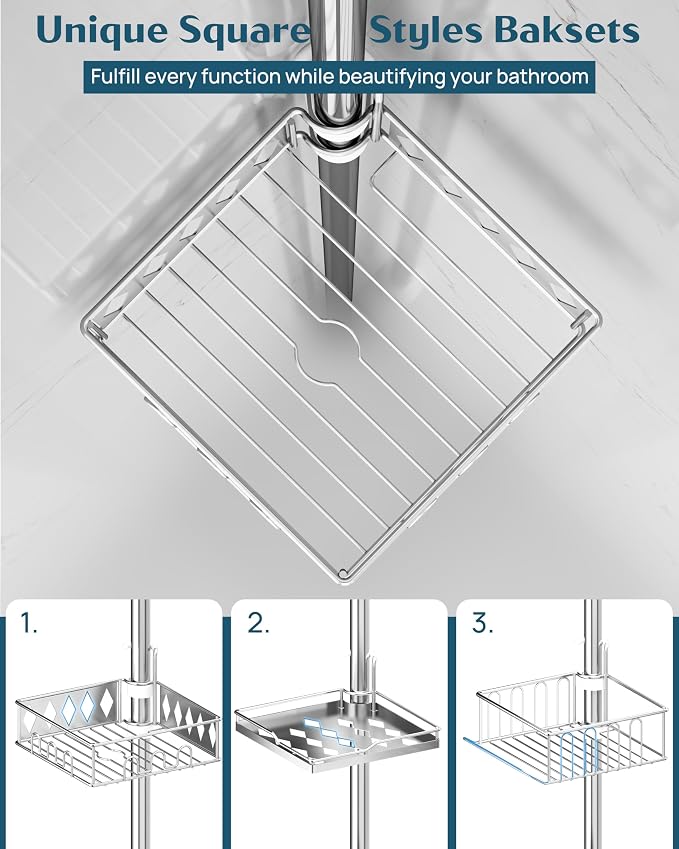 Unique Square Styles Baksets

Fulfill every function while beautifying your bathroom

1.

2.

3.