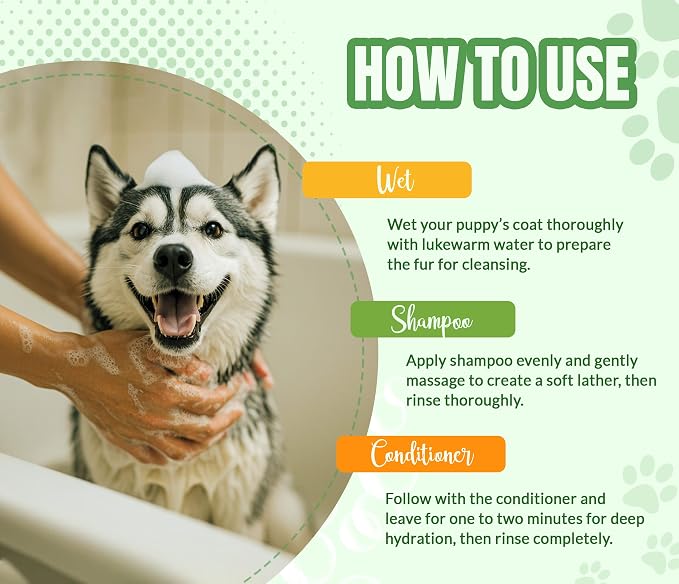 HOW TO USE

Wet

Wet your puppy's coat thoroughly with lukewarm water to prepare the fur for cleansing.

Shampoo

Apply shampoo evenly and gently massage to create a soft lather, then rinse thoroughly.

Conditioner

Follow with the conditioner and leave for one to two minutes for deep hydration, then rinse completely.