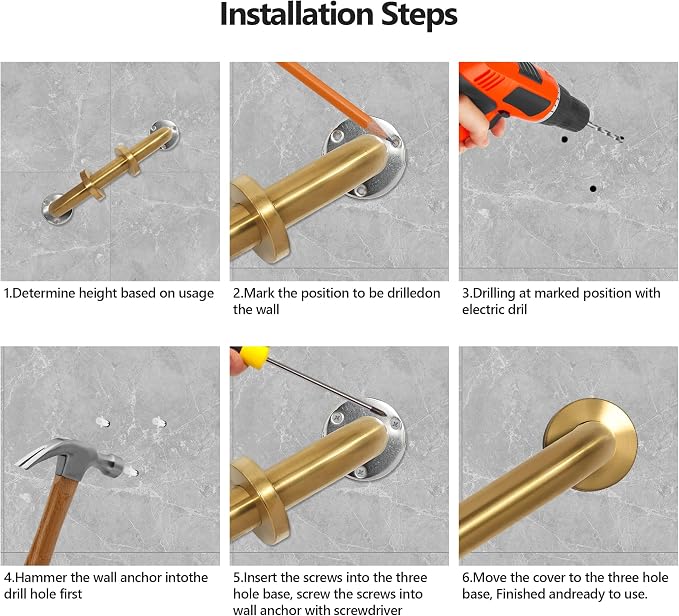 Installation Steps

1.Determine height based on usage

2.Mark the position to be drilledon the wall

3.Drilling at marked position with electric dril

4.Hammer the wall anchor intothe drill hole first

5.Insert the screws into the three hole base, screw the screws into wall anchor with screwdriver

6.Move the cover to the three hole base, Finished andready to use.