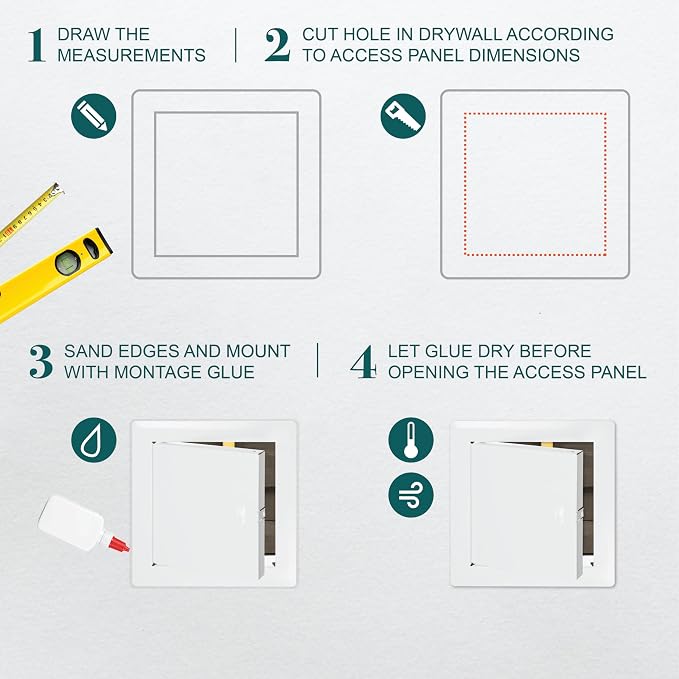 1 DRAW THE MEASUREMENTS

2 CUT HOLE IN DRYWALL ACCORDING TO ACCESS PANEL DIMENSIONS

3 SAND EDGES AND MOUNT WITH MONTAGE GLUE

4 LET GLUE DRY BEFORE OPENING THE ACCESS PANEL