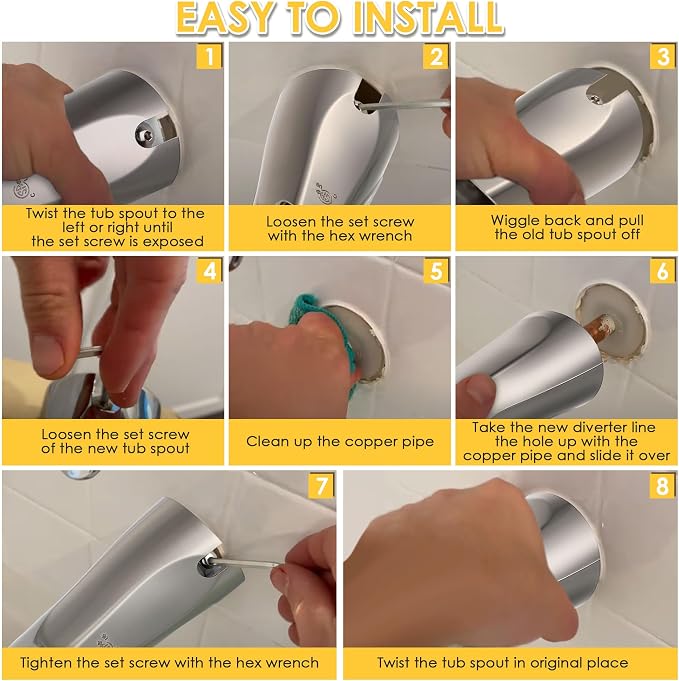 EASY TO INSTALL

1
Twist the tub spout to the left or right until the set screw is exposed

2
Loosen the set screw with the hex wrench

3
Wiggle back and pull the old tub spout off

4
Loosen the set screw of the new tub spout

5
Clean up the copper pipe

6
Take the new diverter line the hole up with the copper pipe and slide it over

7
Tighten the set screw with the hex wrench

8
Twist the tub spout in original place