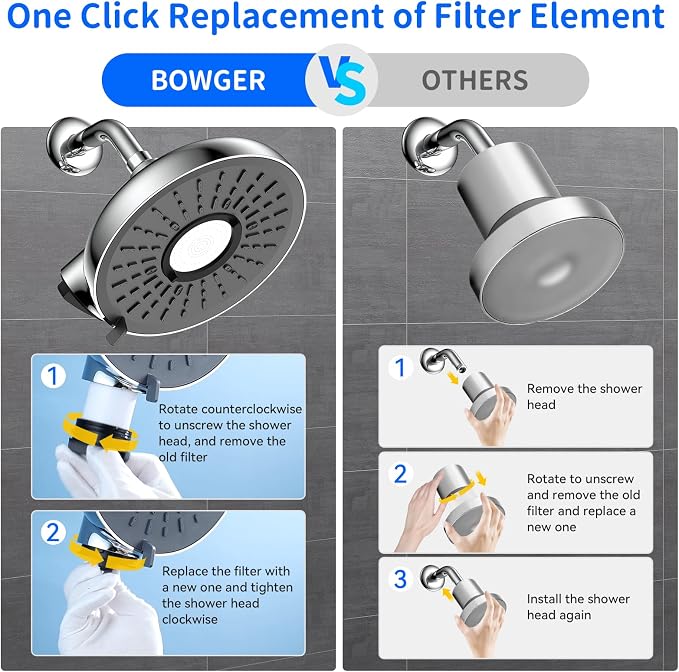 One Click Replacement of Filter Element

BOWGER VS OTHERS

1 Rotate counterclockwise to unscrew the shower head, and remove the old filter

2 Replace the filter with a new one and tighten the shower head clockwise

1 Remove the shower head

2 Rotate to unscrew and remove the old filter and replace a new one

3 Install the shower head again