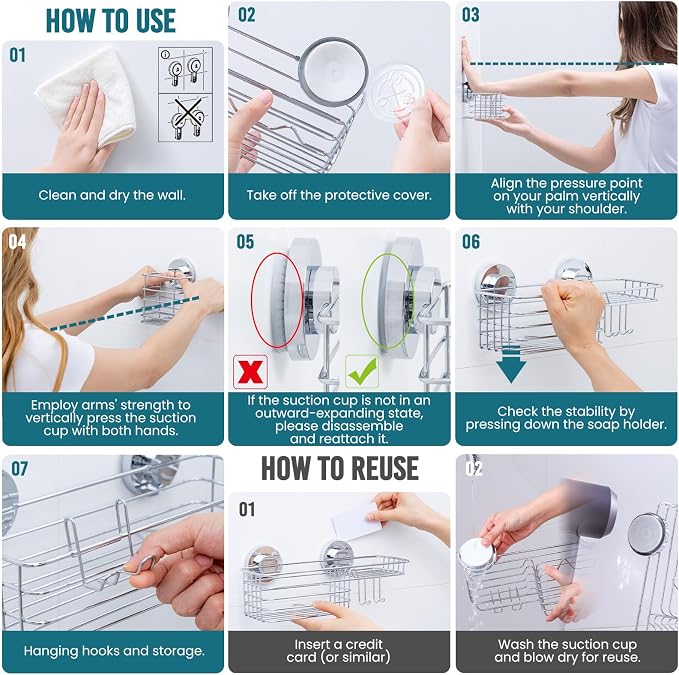 HOW TO USE

01

Clean and dry the wall.

02

Take off the protective cover.

03

Align the pressure point on your palm vertically with your shoulder.

04

Employ arms' strength to vertically press the suction cup with both hands.

05

If the suction cup is not in an outward-expanding state, please disassemble and reattach it.

06

Check the stability by pressing down the soap holder.

07

Hanging hooks and storage.

HOW TO REUSE

01

Insert a credit card (or similar)

02

Wash the suction cup and blow dry for reuse.