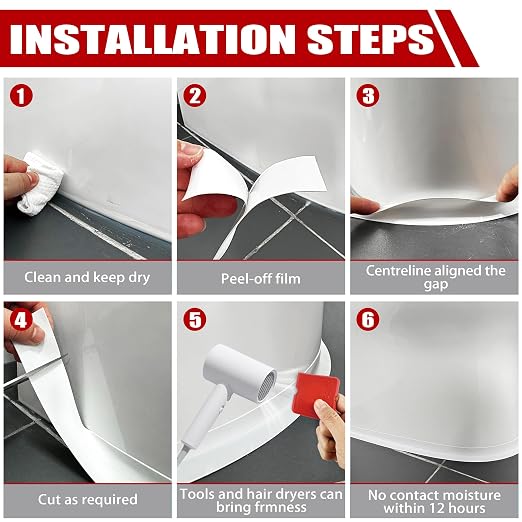 INSTALLATION STEPS

1
Clean and keep dry

2
Peel-off film

3
Centreline aligned the gap

4
Cut as required

5
Tools and hair dryers can bring frmness

6
No contact moisture within 12 hours