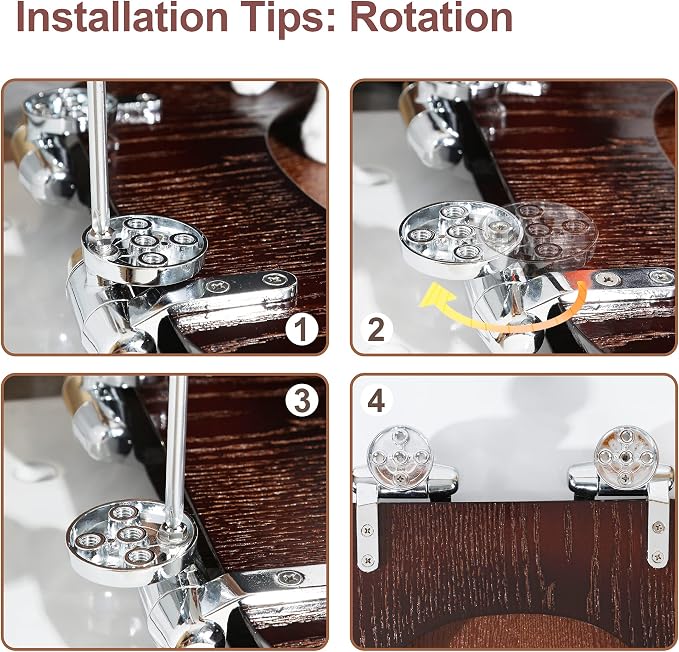 Installation Tips: Rotation

1

2

3

4