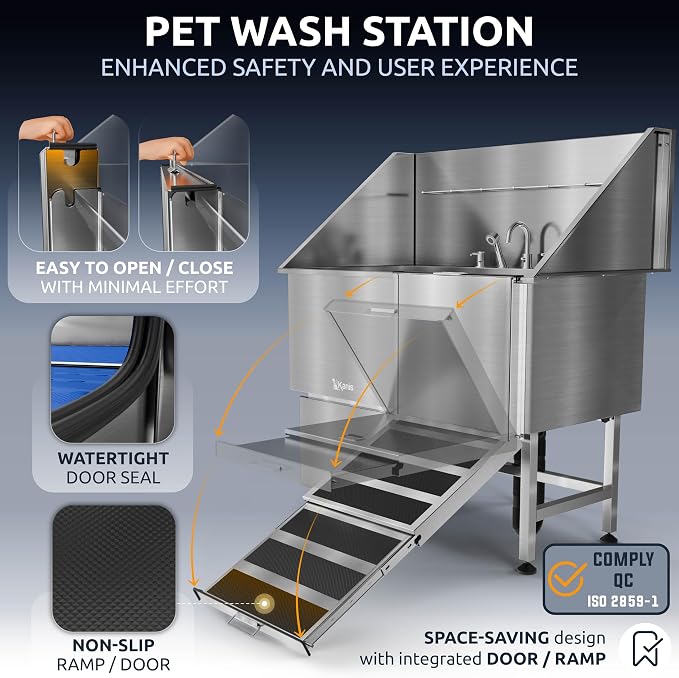 PET WASH STATION
ENHANCED SAFETY AND USER EXPERIENCE

EASY TO OPEN / CLOSE
WITH MINIMAL EFFORT

WATERTIGHT
DOOR SEAL

NON-SLIP
RAMP / DOOR

Kanis

COMPLY
QC
ISO 2859-1

SPACE-SAVING design
with integrated DOOR / RAMP