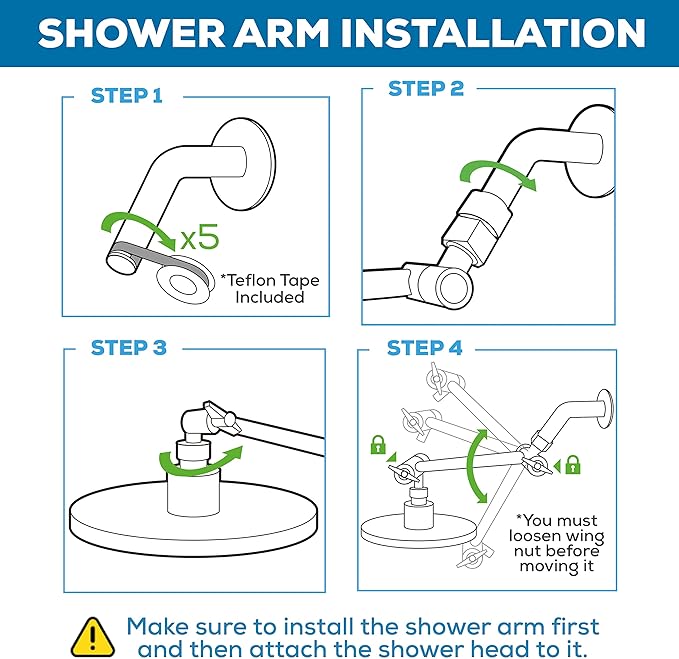 SHOWER ARM INSTALLATION

STEP 1

x5

*Teflon Tape Included

STEP 2

STEP 3

STEP 4

*You must loosen wing nut before moving it

Make sure to install the shower arm first and then attach the shower head to it.