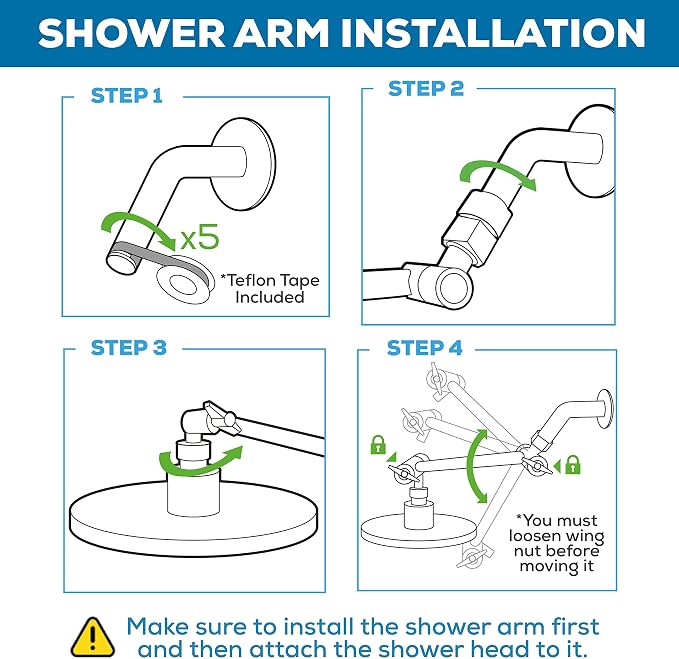 SHOWER ARM INSTALLATION

STEP 1

x5

*Teflon Tape Included

STEP 2

STEP 3

STEP 4

*You must loosen wing nut before moving it

Make sure to install the shower arm first and then attach the shower head to it.