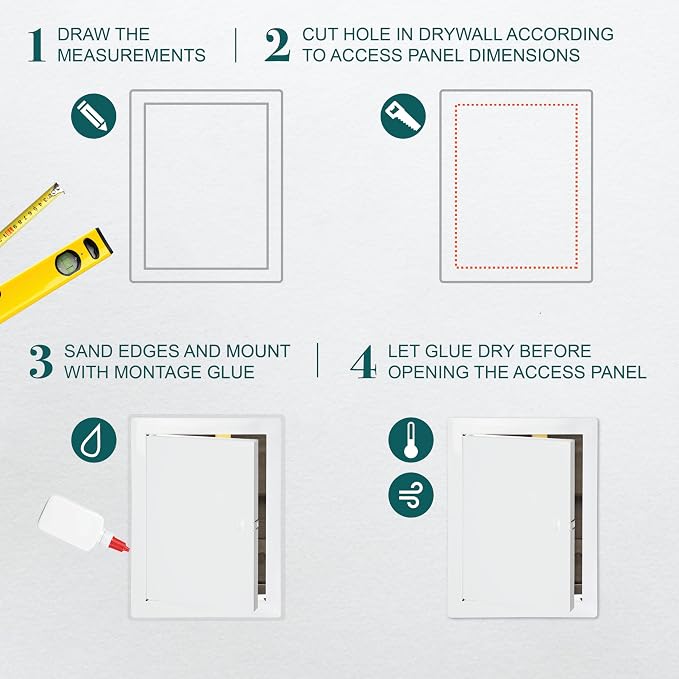 1 DRAW THE MEASUREMENTS

2 CUT HOLE IN DRYWALL ACCORDING TO ACCESS PANEL DIMENSIONS

3 SAND EDGES AND MOUNT WITH MONTAGE GLUE

4 LET GLUE DRY BEFORE OPENING THE ACCESS PANEL