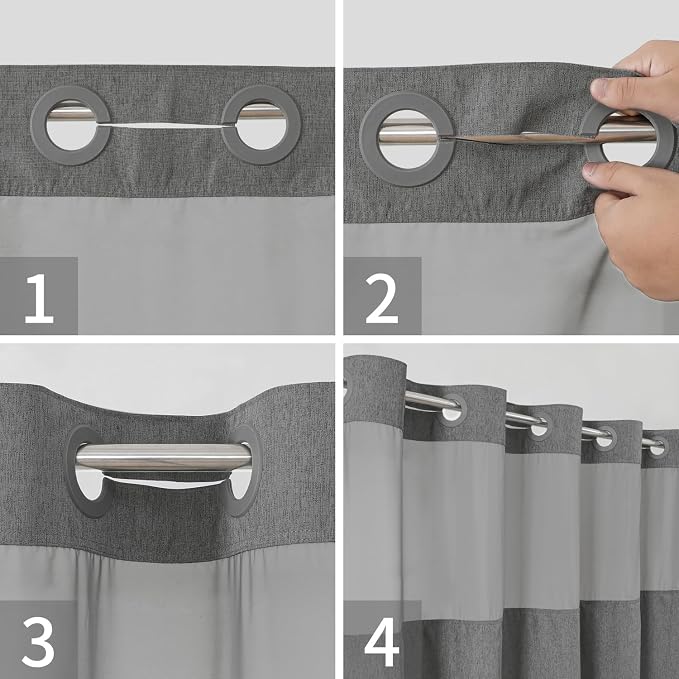 1

2

3

4