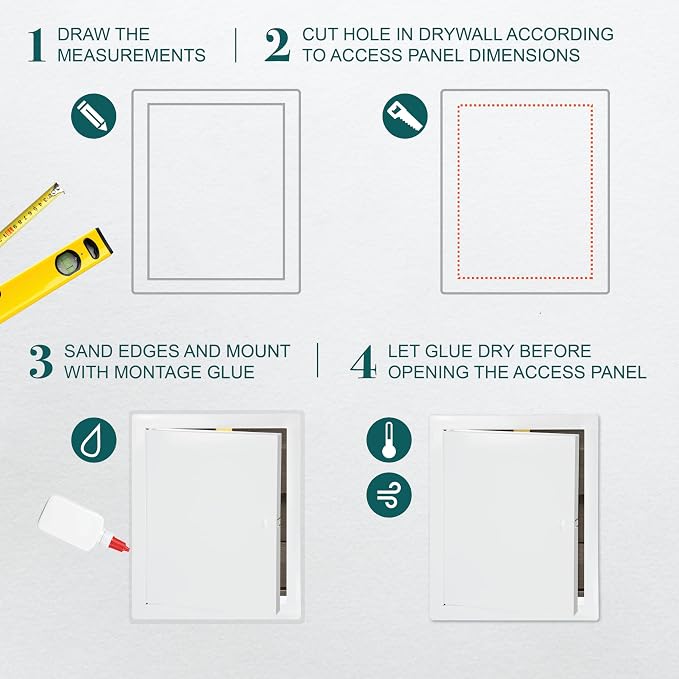 1 DRAW THE MEASUREMENTS

2 CUT HOLE IN DRYWALL ACCORDING TO ACCESS PANEL DIMENSIONS

3 SAND EDGES AND MOUNT WITH MONTAGE GLUE

4 LET GLUE DRY BEFORE OPENING THE ACCESS PANEL