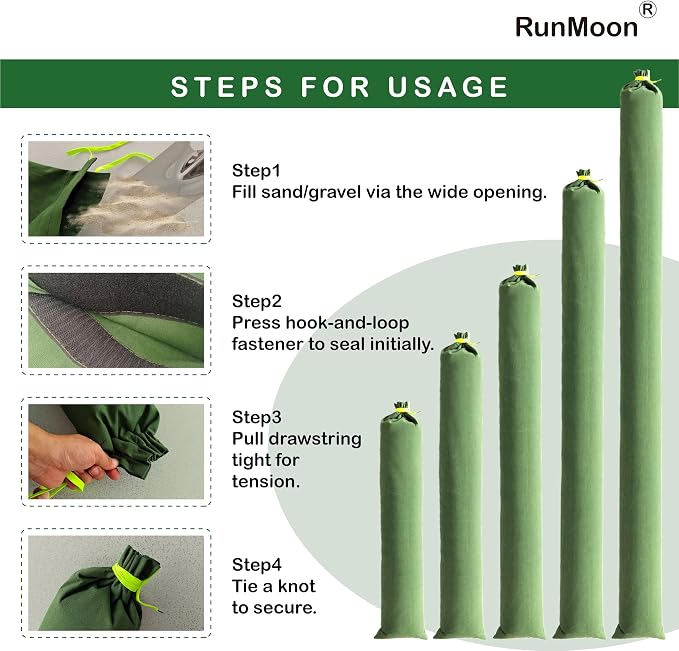 RunMoon®

STEPS FOR USAGE

Step1
Fill sand/gravel via the wide opening.

Step2
Press hook-and-loop fastener to seal initially.

Step3
Pull drawstring tight for tension.

Step4
Tie a knot to secure.