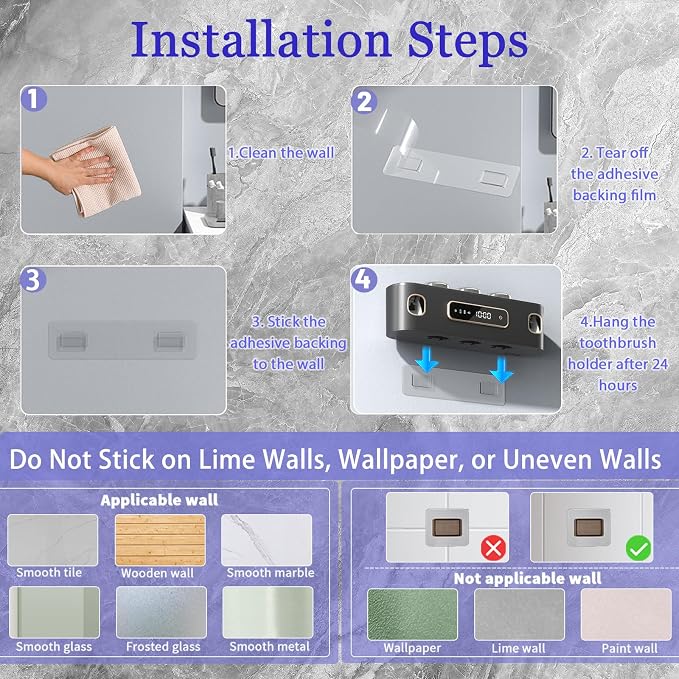 Installation Steps

1

1.Clean the wall

2

2. Tear off the adhesive backing film

3

3. Stick the adhesive backing to the wall

4

10:00

4.Hang the toothbrush holder after 24 hours

Do Not Stick on Lime Walls, Wallpaper, or Uneven Walls

Applicable wall

Smooth tile

Wooden wall

Smooth marble

Smooth glass

Frosted glass

Smooth metal

Not applicable wall

Wallpaper

Lime wall

Paint wall