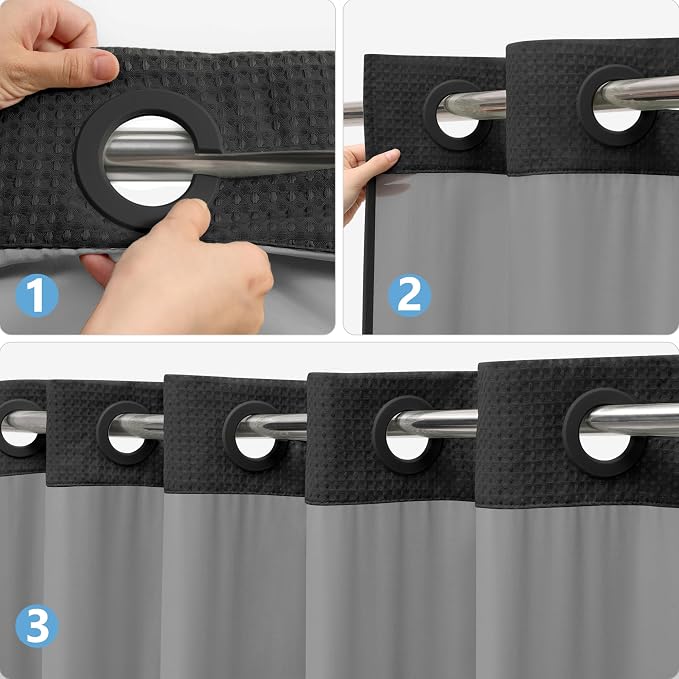 1

2

3