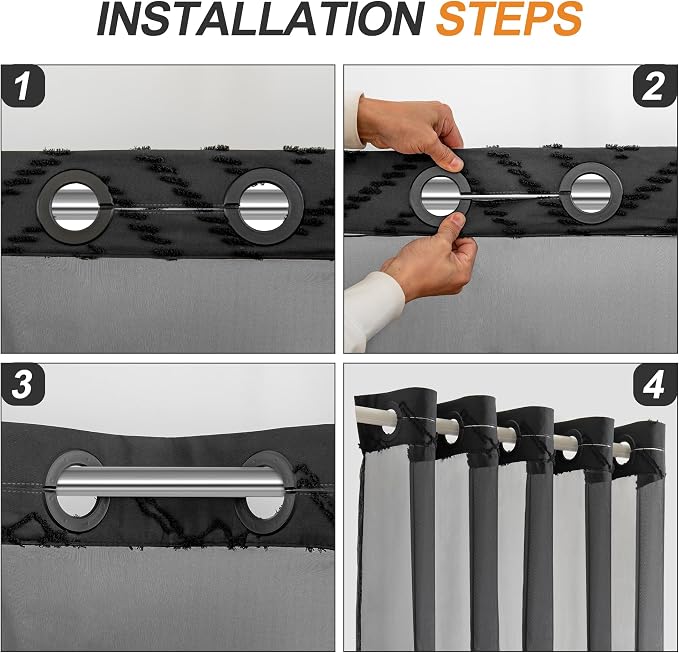 INSTALLATION STEPS

1

2

3

4