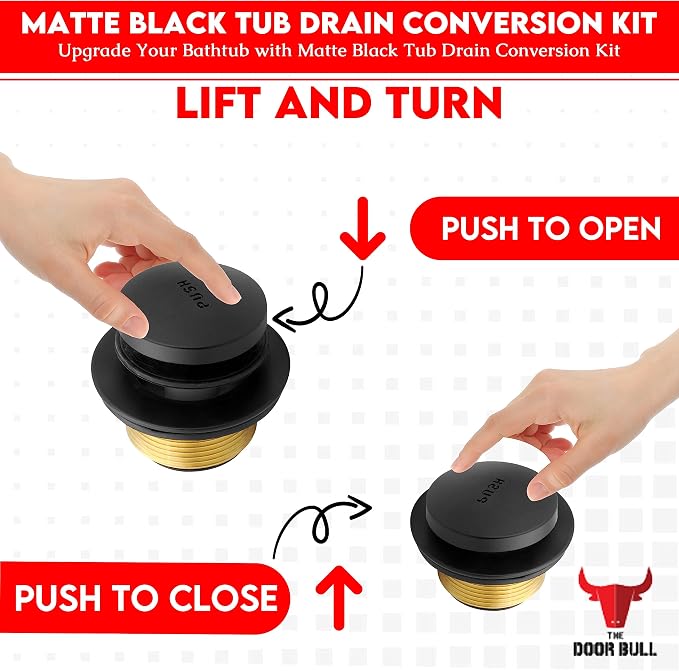 MATTE BLACK TUB DRAIN CONVERSION KIT
Upgrade Your Bathtub with Matte Black Tub Drain Conversion Kit

LIFT AND TURN

PUSH TO OPEN

PUSH

PUSH

PUSH TO CLOSE

THE DOOR BULL