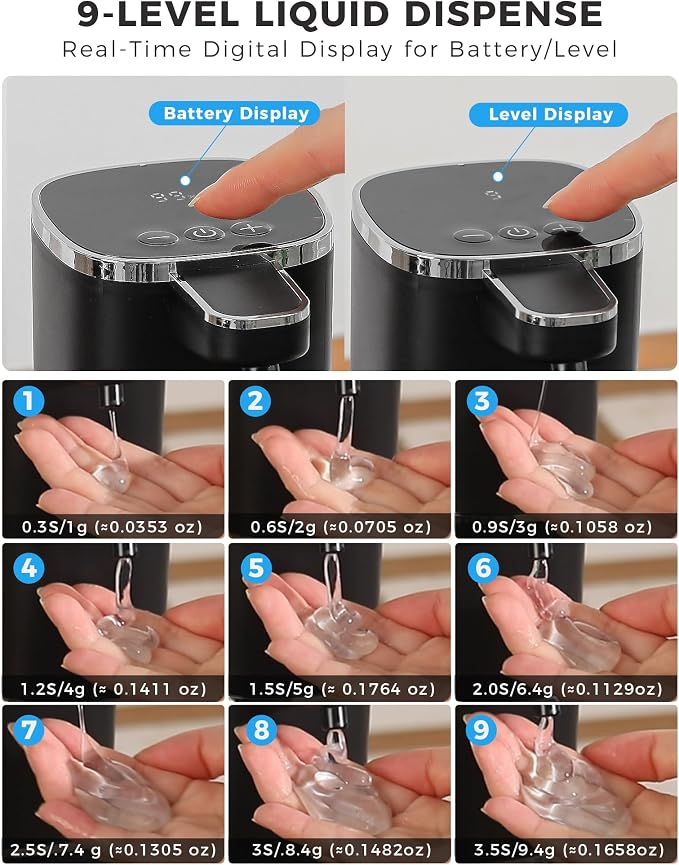 9-LEVEL LIQUID DISPENSE
Real-Time Digital Display for Battery/Level

Battery Display

Level Display

1
0.3S/1g (≈0.0353 oz)

2
0.6S/2g (≈0.0705 oz)

3
0.9S/3g (≈0.1058 oz)

4
1.2S/4g (≈ 0.1411 oz)

5
1.5S/5g (≈ 0.1764 oz)

6
2.0S/6.4g (≈0.1129oz)

7
2.5S/.7.4 g (≈0.1305 oz)

8
3S/.8.4g (≈0.1482oz)

9
3.5S/9.4g (≈0.1658oz)