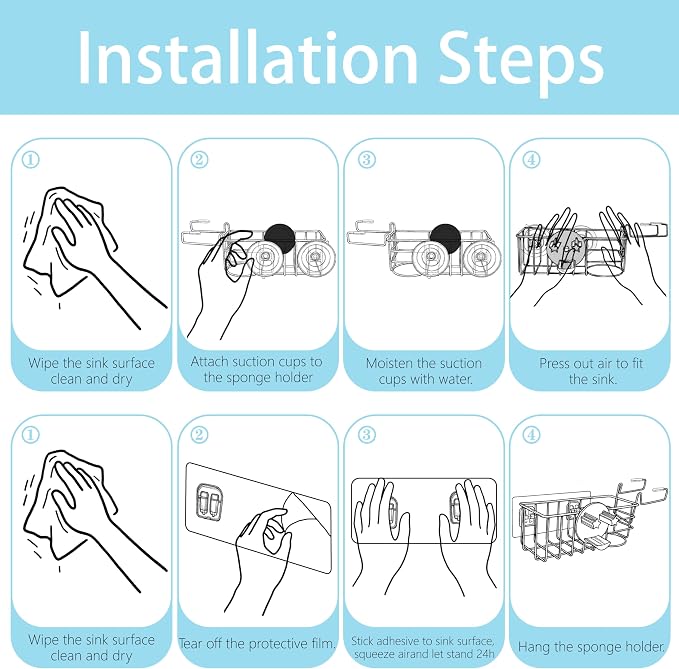 Installation Steps

①
Wipe the sink surface clean and dry

②
Attach suction cups to the sponge holder

③
Moisten the suction cups with water.

④
Press out air to fit the sink.

①
Wipe the sink surface clean and dry

②
Tear off the protective film.

③
Stick adhesive to sink surface, squeeze airand let stand 24h

④
Hang the sponge holder.