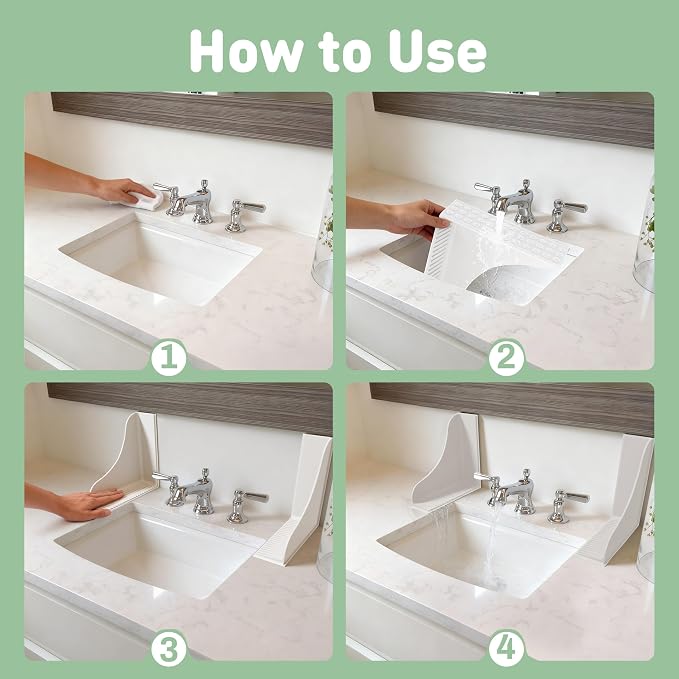 How to Use

1

2

3

4