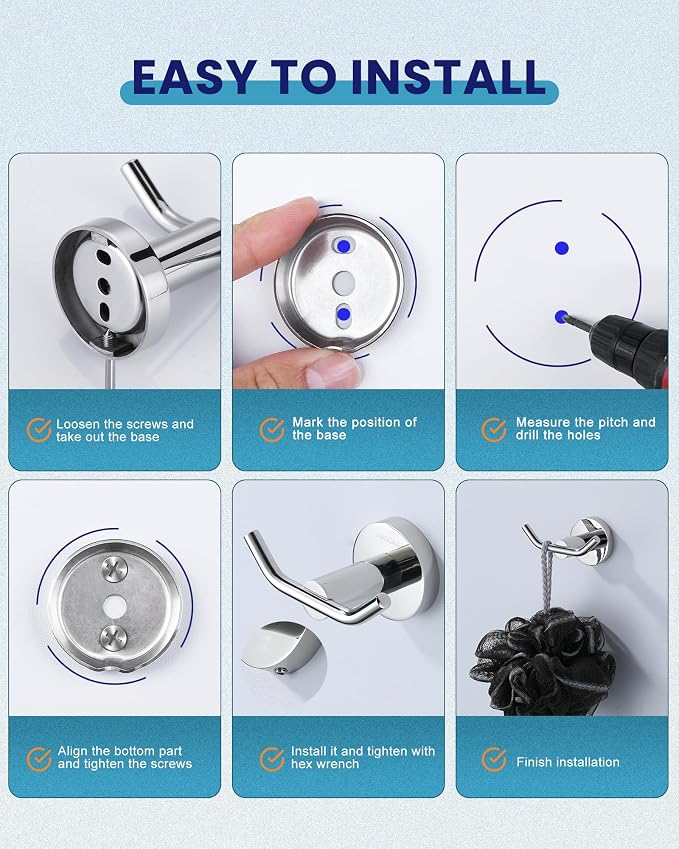 EASY TO INSTALL

Loosen the screws and take out the base

Mark the position of the base

Measure the pitch and drill the holes

Align the bottom part and tighten the screws

Install it and tighten with hex wrench

Finish installation