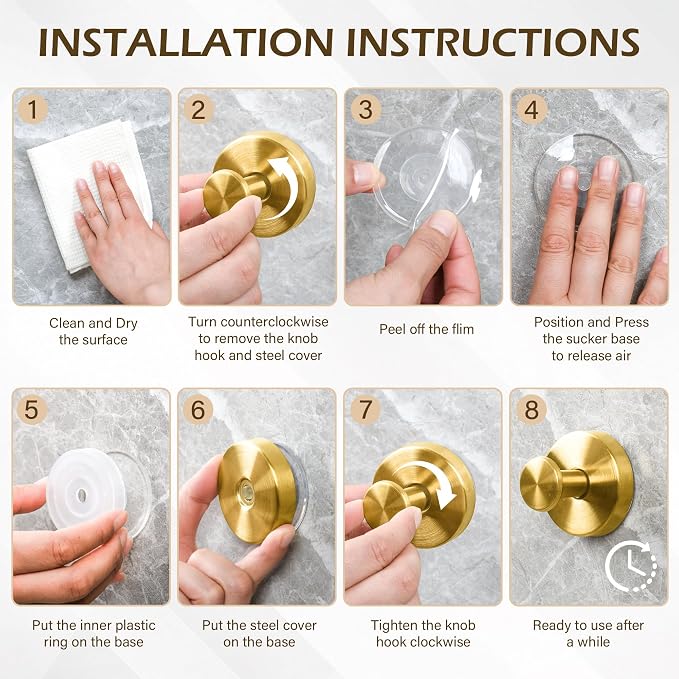 INSTALLATION INSTRUCTIONS

1

Clean and Dry the surface

2

Turn counterclockwise to remove the knob hook and steel cover

3

Peel off the flim

4

Position and Press the sucker base to release air

5

Put the inner plastic ring on the base

6

Put the steel cover on the base

7

Tighten the knob hook clockwise

8

Ready to use after a while