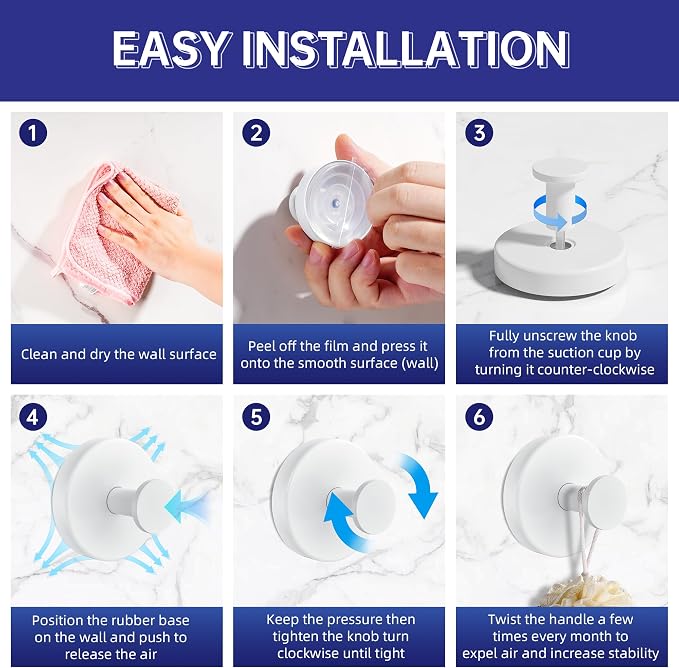 EASY INSTALLATION

1

Clean and dry the wall surface

2

Peel off the film and press it onto the smooth surface (wall)

3

Fully unscrew the knob from the suction cup by turning it counter-clockwise

4

Position the rubber base on the wall and push to release the air

5

Keep the pressure then tighten the knob turn clockwise until tight

6

Twist the handle a few times every month to expel air and increase stability