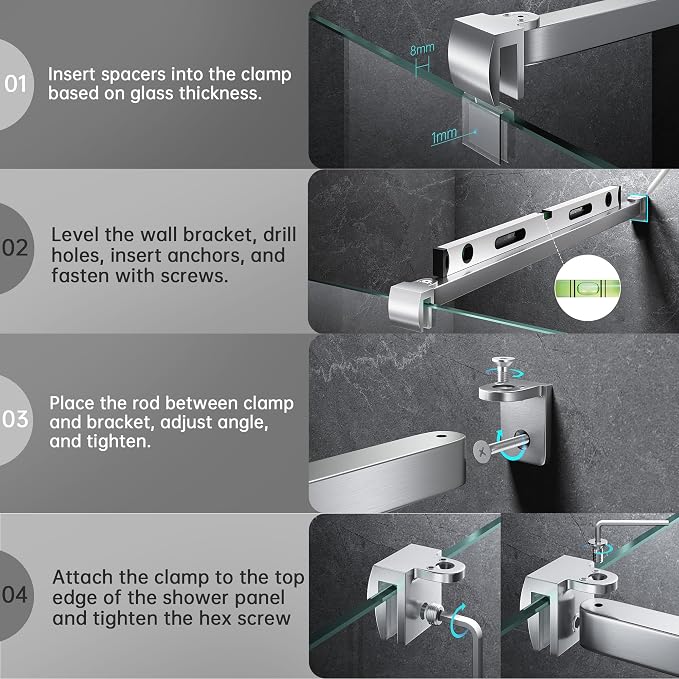 01 Insert spacers into the clamp based on glass thickness.

8mm

1mm

02 Level the wall bracket, drill holes, insert anchors, and fasten with screws.

03 Place the rod between clamp and bracket, adjust angle, and tighten.

04 Attach the clamp to the top edge of the shower panel and tighten the hex screw