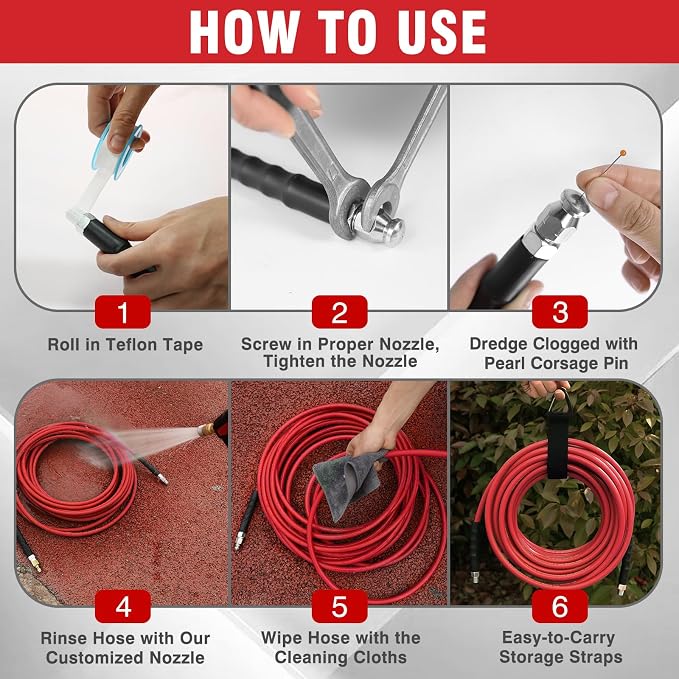 HOW TO USE

1

Roll in Teflon Tape

2

Screw in Proper Nozzle, Tighten the Nozzle

3

Dredge Clogged with Pearl Corsage Pin

4

Rinse Hose with Our Customized Nozzle

5

Wipe Hose with the Cleaning Cloths

6

Easy-to-Carry Storage Straps