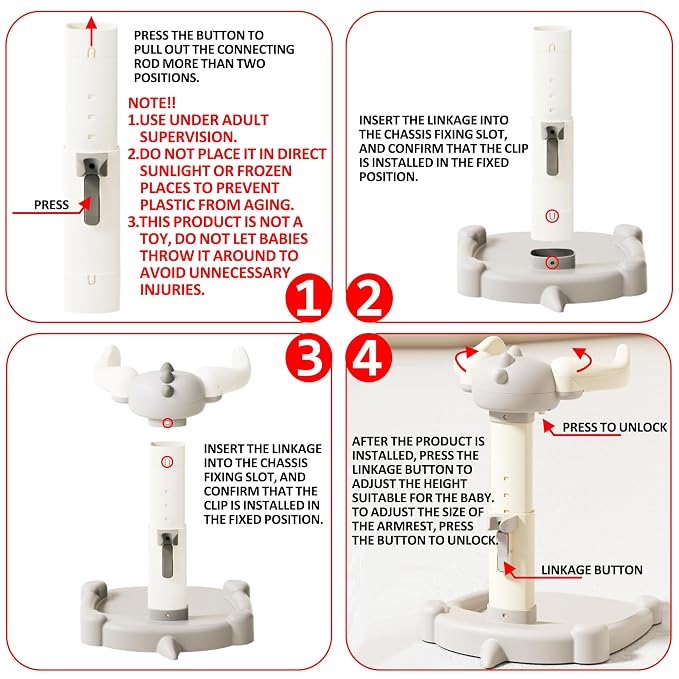 PRESS THE BUTTON TO PULL OUT THE CONNECTING ROD MORE THAN TWO POSITIONS.

NOTE!!
1.USE UNDER ADULT SUPERVISION.
2.DO NOT PLACE IT IN DIRECT SUNLIGHT OR FROZEN PLACES TO PREVENT PLASTIC FROM AGING.
3.THIS PRODUCT IS NOT A TOY, DO NOT LET BABIES THROW IT AROUND TO AVOID UNNECESSARY INJURIES.

PRESS

1

INSERT THE LINKAGE INTO THE CHASSIS FIXING SLOT, AND CONFIRM THAT THE CLIP IS INSTALLED IN THE FIXED POSITION.

2

3

INSERT THE LINKAGE INTO THE CHASSIS FIXING SLOT, AND CONFIRM THAT THE CLIP IS INSTALLED IN THE FIXED POSITION.

4

PRESS TO UNLOCK

AFTER THE PRODUCT IS INSTALLED, PRESS THE LINKAGE BUTTON TO ADJUST THE HEIGHT SUITABLE FOR THE BABY. TO ADJUST THE SIZE OF THE ARMREST, PRESS THE BUTTON TO UNLOCK.

LINKAGE BUTTON