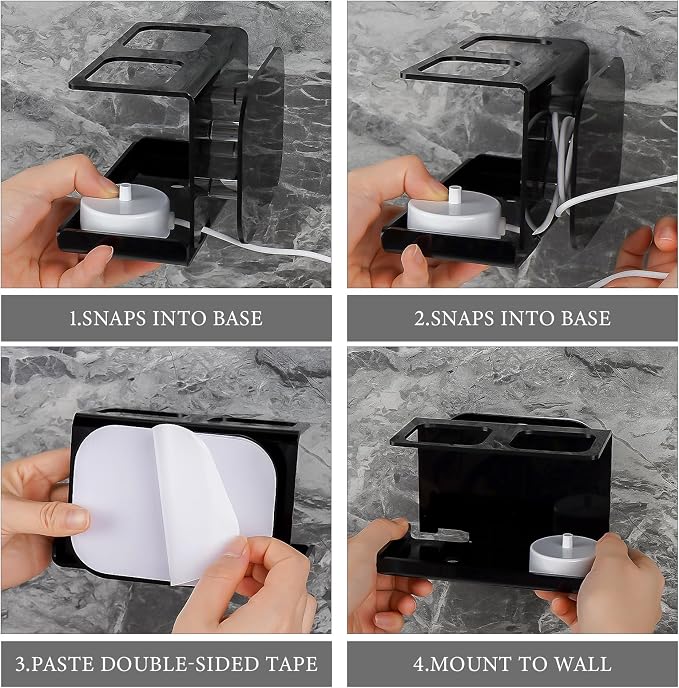 1.SNAPS INTO BASE

2.SNAPS INTO BASE

3.PASTE DOUBLE-SIDED TAPE

4.MOUNT TO WALL