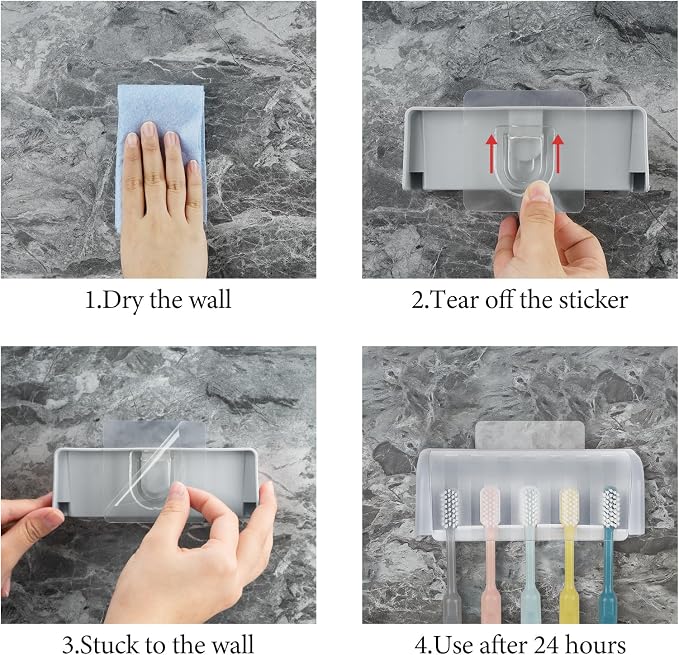 1.Dry the wall

2.Tear off the sticker

3.Stuck to the wall

4.Use after 24 hours