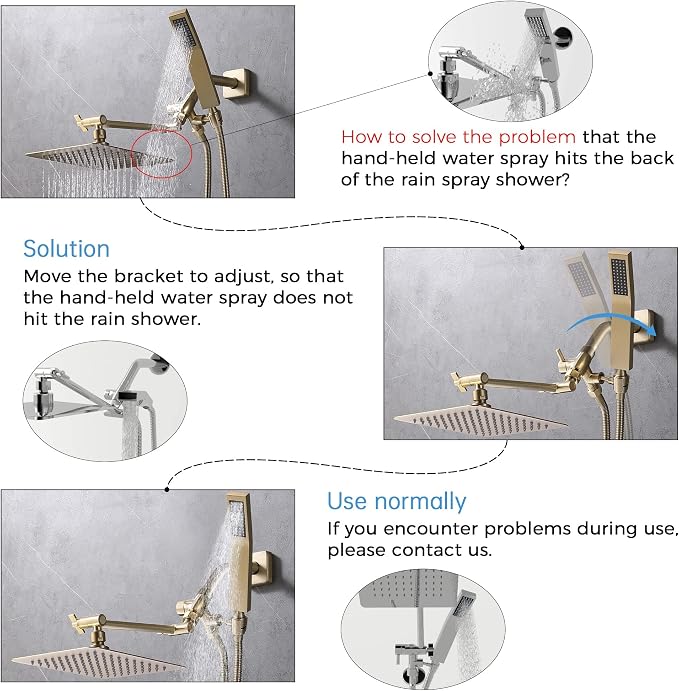 How to solve the problem that the hand-held water spray hits the back of the rain spray shower?

Solution
Move the bracket to adjust, so that the hand-held water spray does not hit the rain shower.

Use normally
If you encounter problems during use, please contact us.