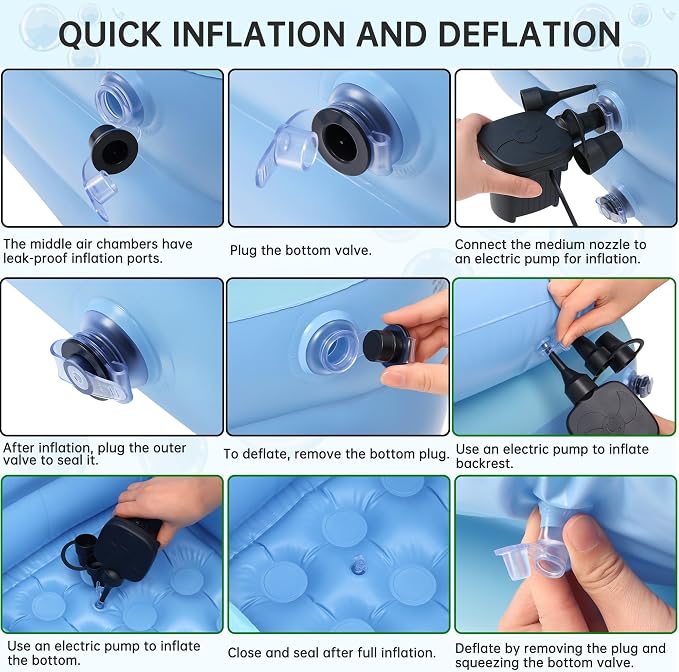 QUICK INFLATION AND DEFLATION

The middle air chambers have leak-proof inflation ports.

Plug the bottom valve.

Connect the medium nozzle to an electric pump for inflation.

After inflation, plug the outer valve to seal it.

To deflate, remove the bottom plug.

Use an electric pump to inflate backrest.

Use an electric pump to inflate the bottom.

Close and seal after full inflation.

Deflate by removing the plug and squeezing the bottom valve.