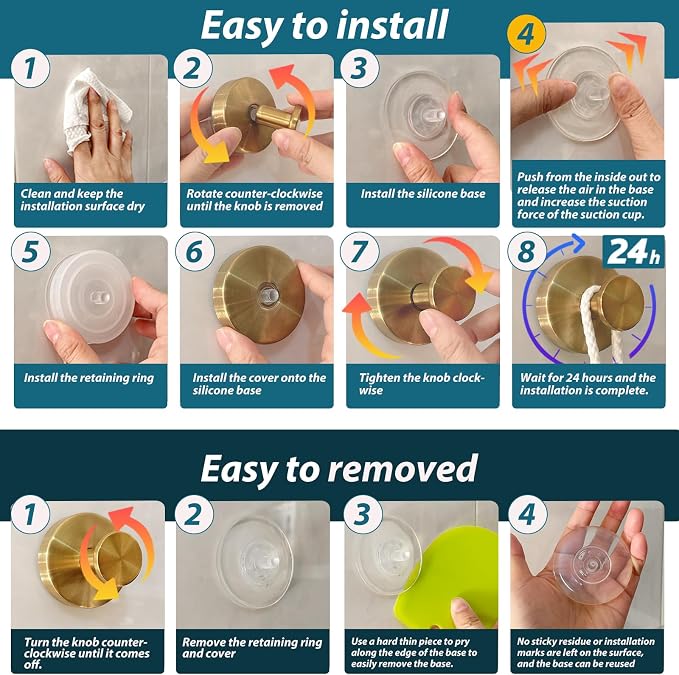 Easy to install

1
Clean and keep the installation surface dry

2
Rotate counter-clockwise until the knob is removed

3
Install the silicone base

4
Push from the inside out to release the air in the base and increase the suction force of the suction cup.

5
Install the retaining ring

6
Install the cover onto the silicone base

7
Tighten the knob clockwise

8
24h
Wait for 24 hours and the installation is complete.

Easy to removed

1
Turn the knob counter-clockwise until it comes off.

2
Remove the retaining ring and cover

3
Use a hard thin piece to pry along the edge of the base to easily remove the base.

4
No sticky residue or installation marks are left on the surface, and the base can be reused