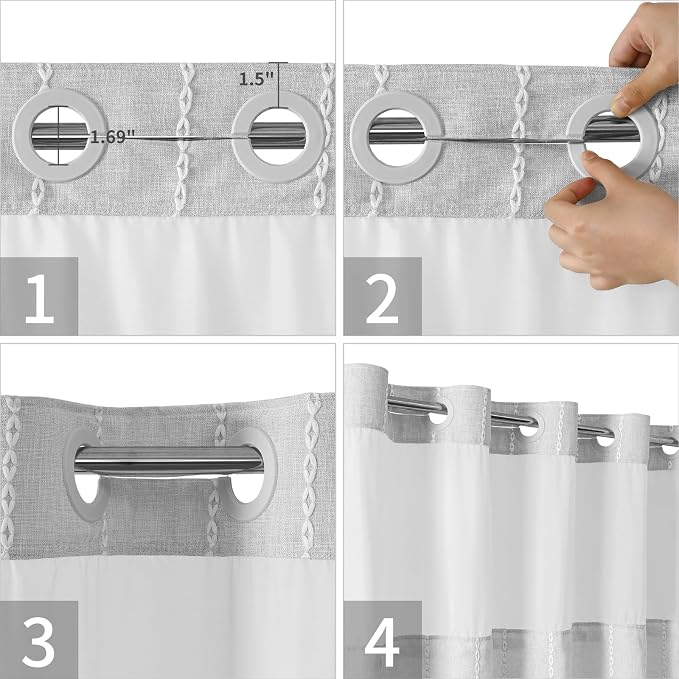 1.5"

1.69"

1

2

3

4