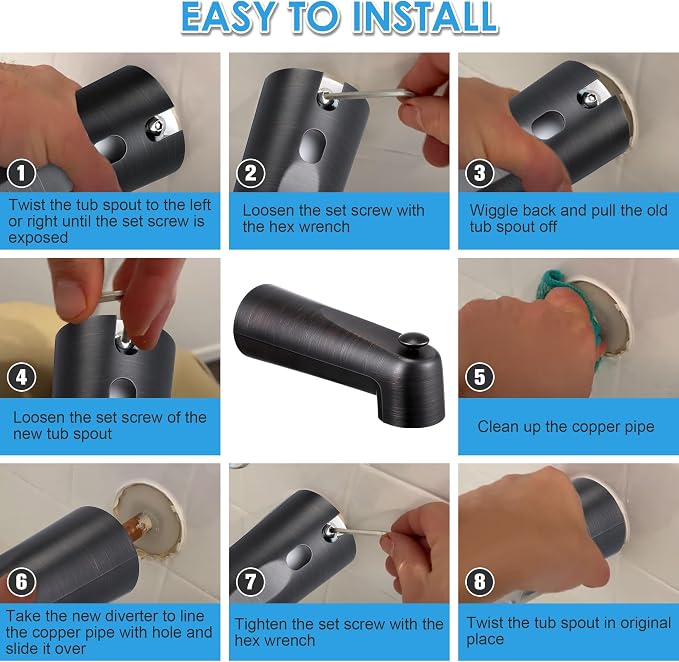 EASY TO INSTALL

1
Twist the tub spout to the left or right until the set screw is exposed

2
Loosen the set screw with the hex wrench

3
Wiggle back and pull the old tub spout off

4
Loosen the set screw of the new tub spout

5
Clean up the copper pipe

6
Take the new diverter to line the copper pipe with hole and slide it over

7
Tighten the set screw with the hex wrench

8
Twist the tub spout in original place