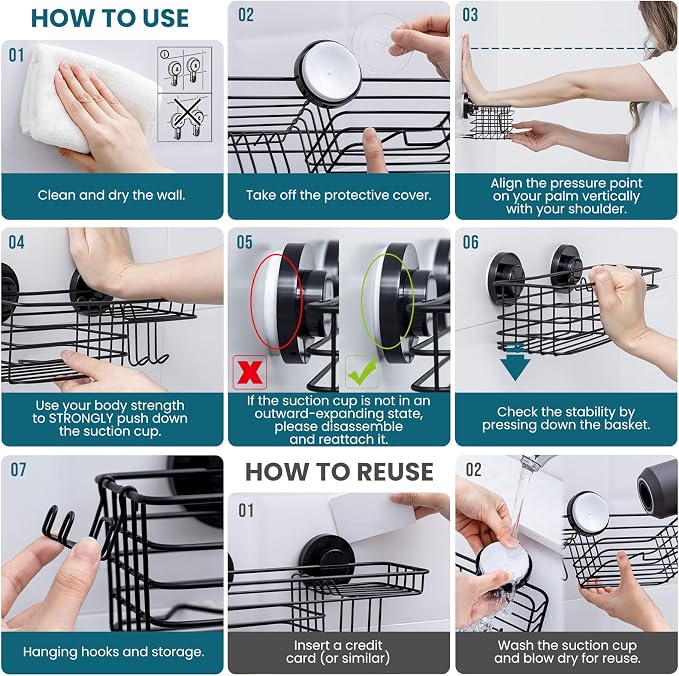 HOW TO USE

01

Clean and dry the wall.

02

Take off the protective cover.

03

Align the pressure point on your palm vertically with your shoulder.

04

Use your body strength to STRONGLY push down the suction cup.

05

If the suction cup is not in an outward-expanding state, please disassemble and reattach it.

06

Check the stability by pressing down the basket.

07

Hanging hooks and storage.

HOW TO REUSE

01

Insert a credit card (or similar)

02

Wash the suction cup and blow dry for reuse.