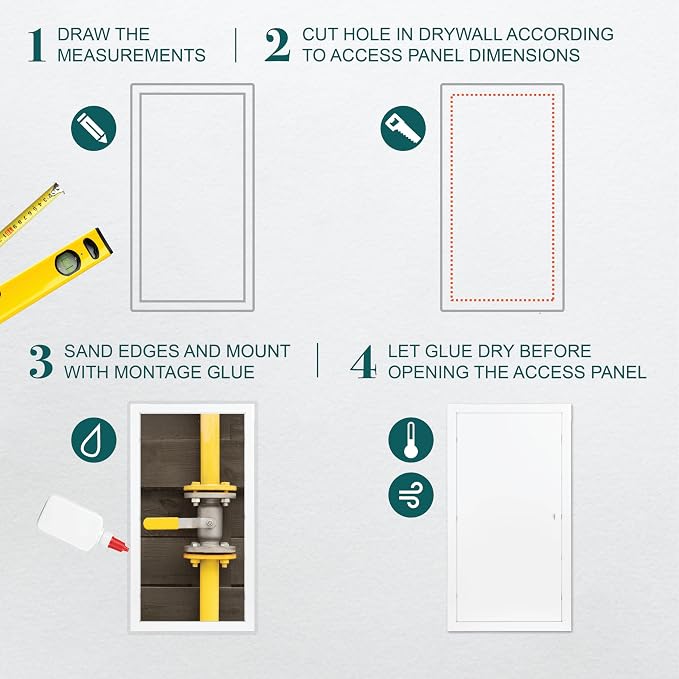 1 DRAW THE MEASUREMENTS

2 CUT HOLE IN DRYWALL ACCORDING TO ACCESS PANEL DIMENSIONS

3 SAND EDGES AND MOUNT WITH MONTAGE GLUE

4 LET GLUE DRY BEFORE OPENING THE ACCESS PANEL