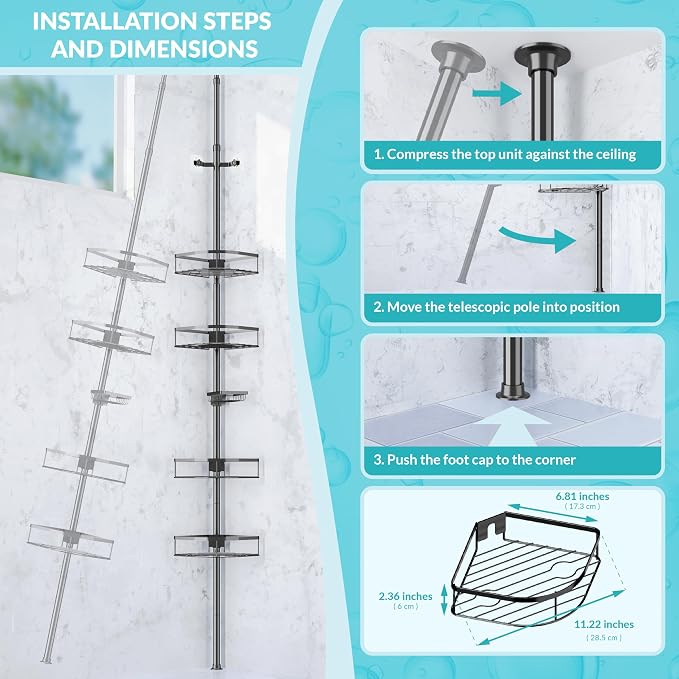 INSTALLATION STEPS AND DIMENSIONS

1. Compress the top unit against the ceiling

2. Move the telescopic pole into position

3. Push the foot cap to the corner

6.81 inches
( 17.3 cm )

2.36 inches
( 6 cm )

11.22 inches
( 28.5 cm )