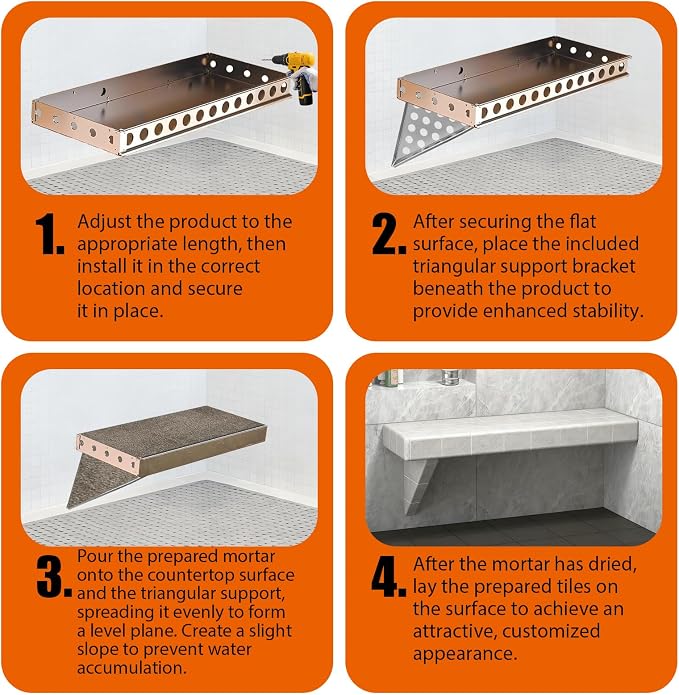 1. Adjust the product to the appropriate length, then install it in the correct location and secure it in place.

2. After securing the flat surface, place the included triangular support bracket beneath the product to provide enhanced stability.

3. Pour the prepared mortar onto the countertop surface and the triangular support, spreading it evenly to form a level plane. Create a slight slope to prevent water accumulation.

4. After the mortar has dried, lay the prepared tiles on the surface to achieve an attractive, customized appearance.