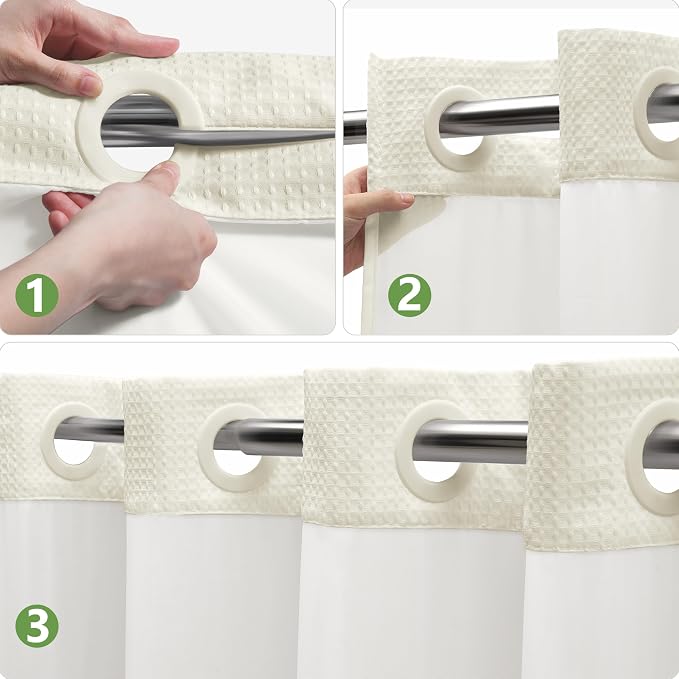 1

2

3