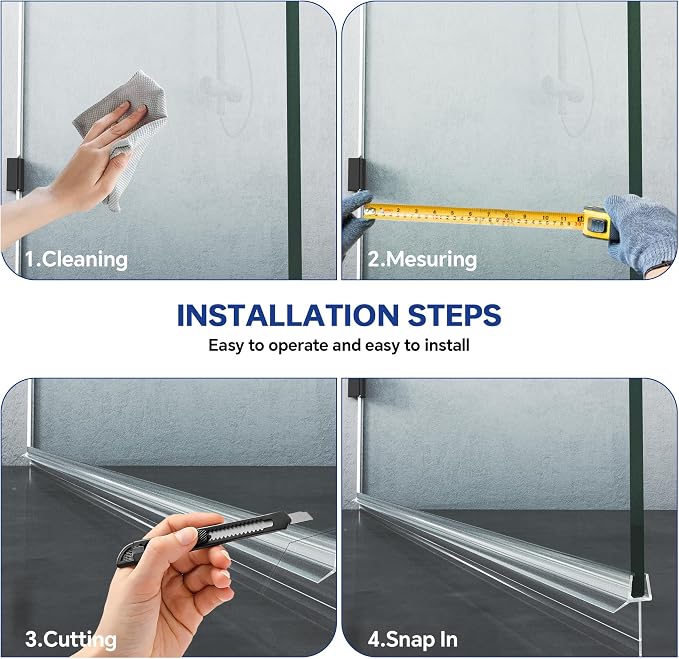 1.Cleaning

2.Mesuring

INSTALLATION STEPS
Easy to operate and easy to install

3.Cutting

4.Snap In